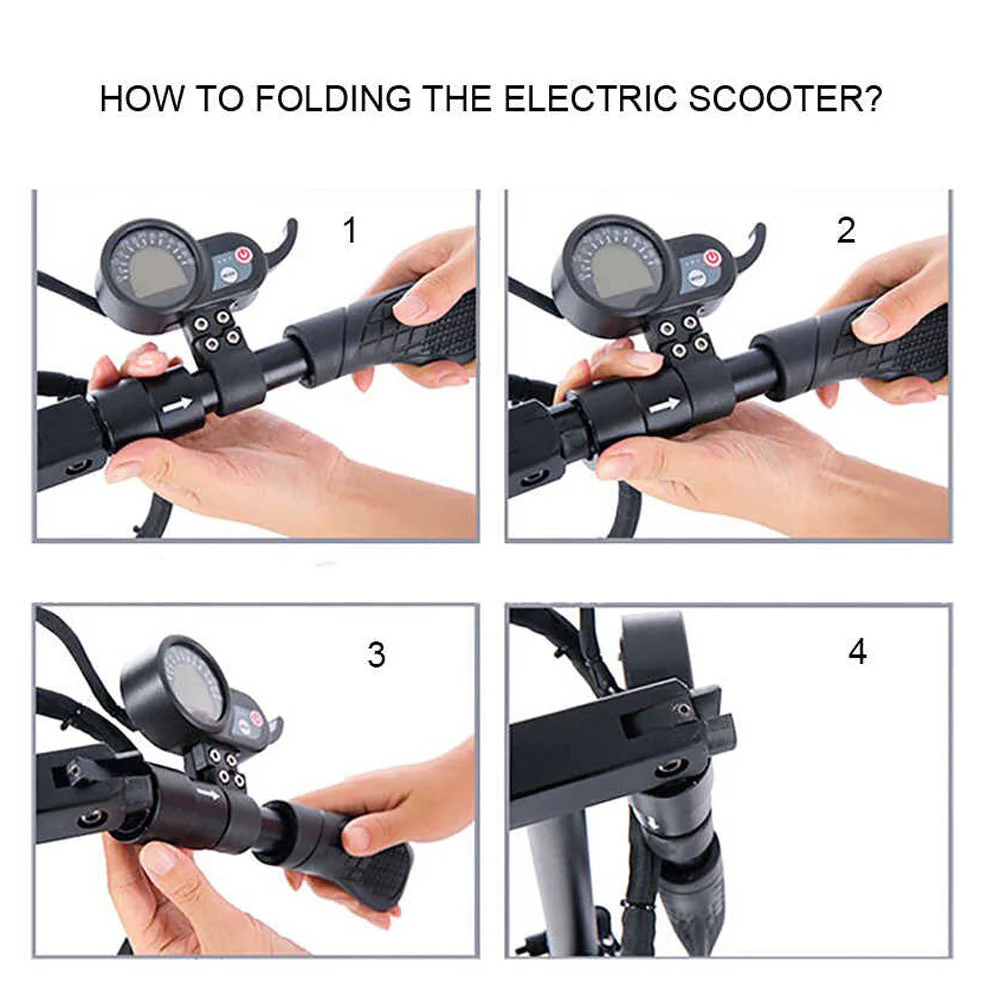 HOW TO FOLDING THE ELECTRIC SCOOTER?

1

2

3

4