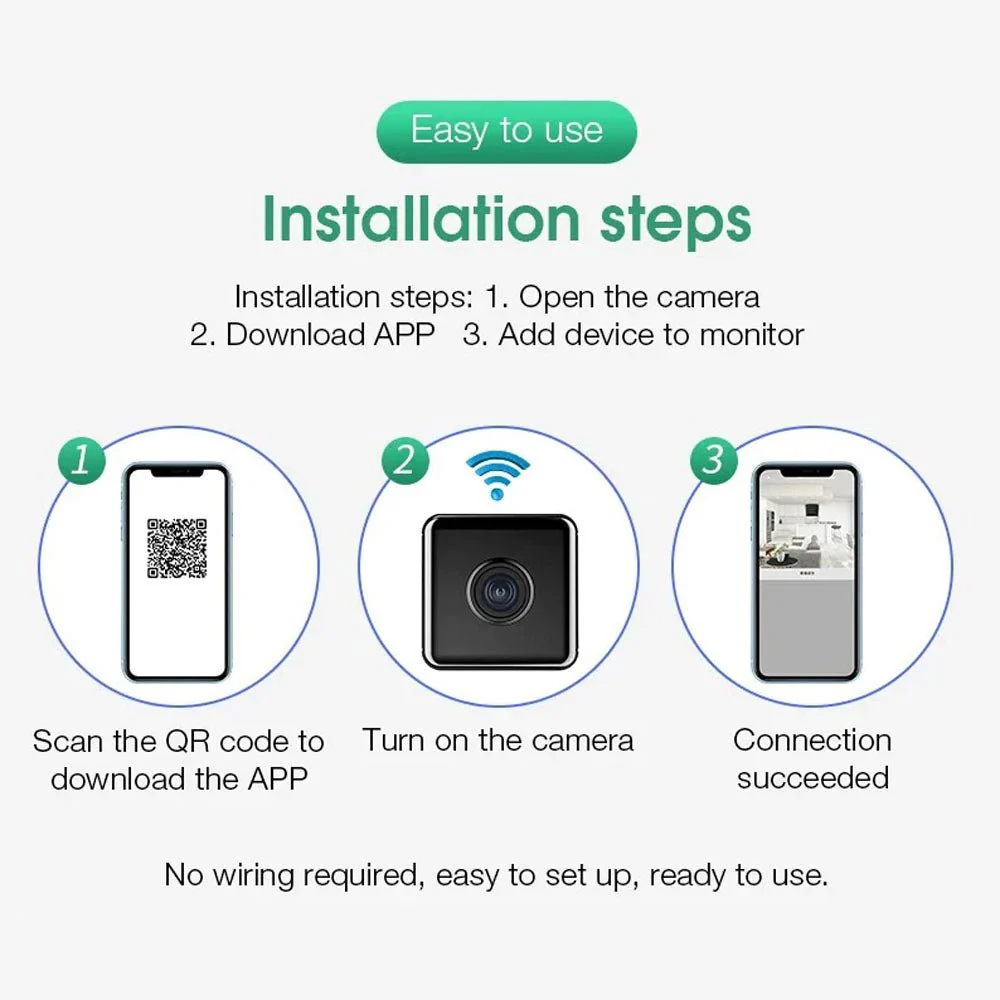 Easy to use

Installation steps

Installation steps: 1. Open the camera
2. Download APP 3. Add device to monitor

1

Scan the QR code to download the APP

2

Turn on the camera

3

Connection succeeded

No wiring required, easy to set up, ready to use.